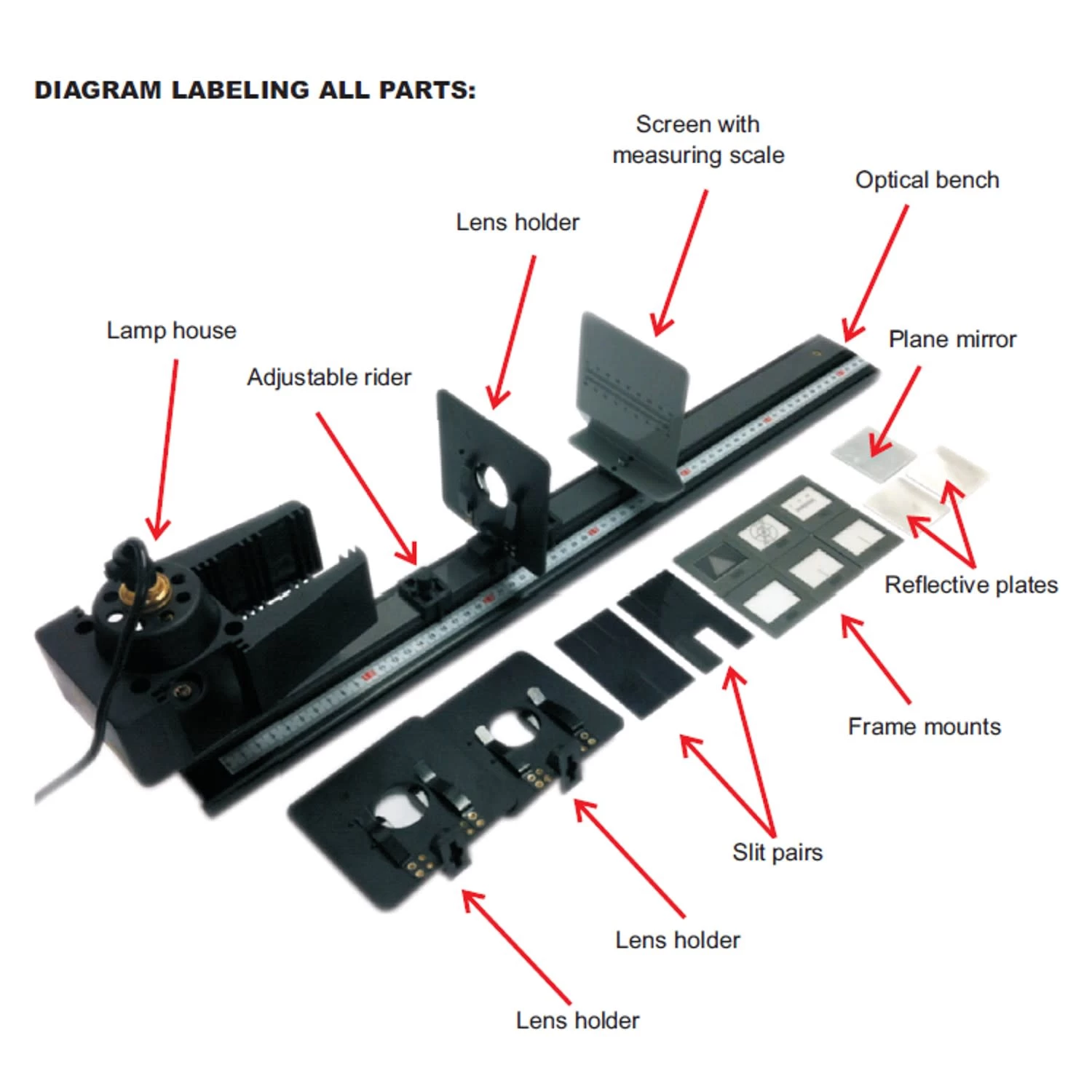 DIAGRAM LABELING ALL PARTS:

Screen with measuring scale

Optical bench

Lens holder

Lamp house

Adjustable rider

Plane mirror

Reflective plates

Frame mounts

Slit pairs

Lens holder

Lens holder