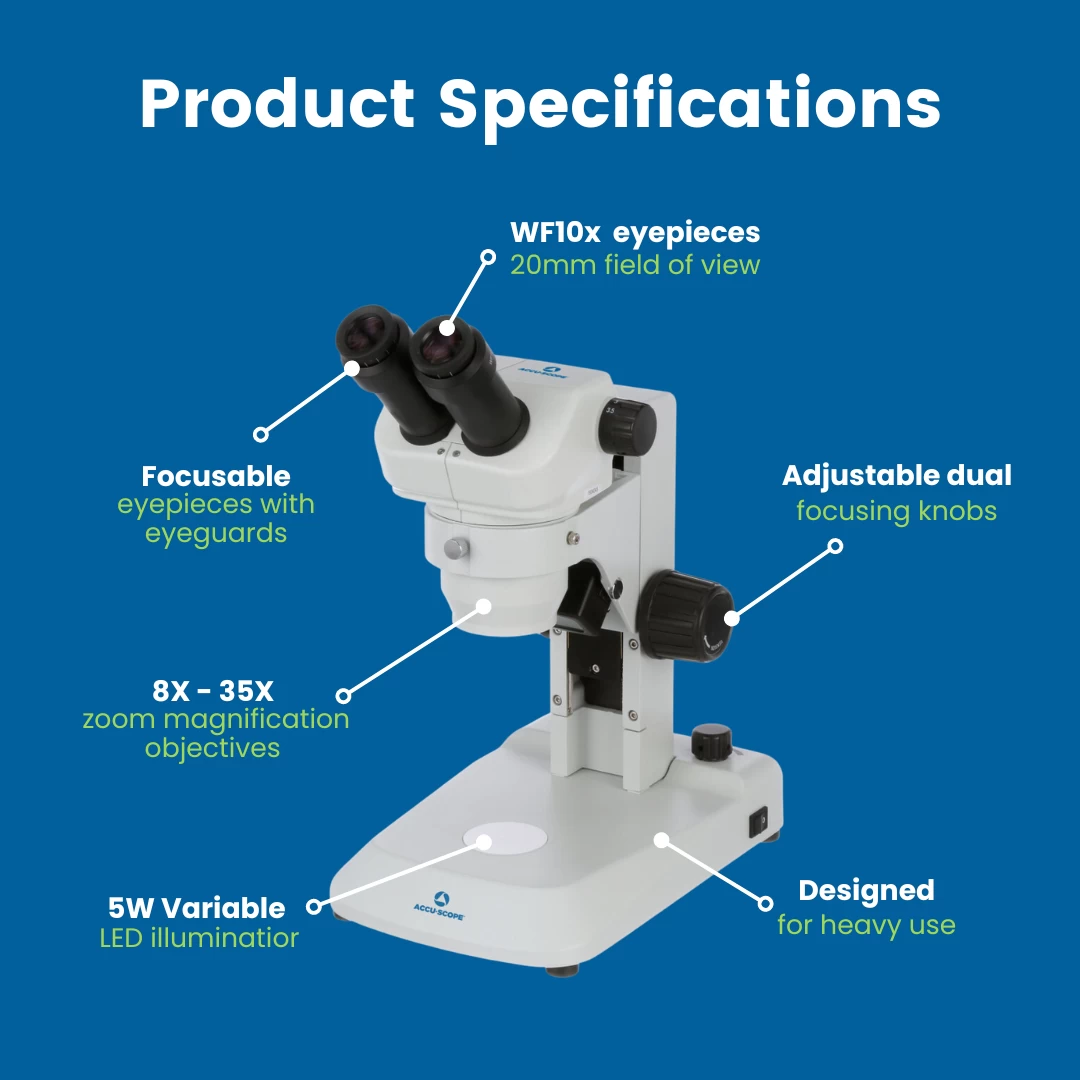 Product Specifications

WF10x eyepieces
20mm field of view

Focusable
eyepieces with
eyeguards

Adjustable dual
focusing knobs

8X - 35X
zoom magnification
objectives

5W Variable
LED illuminatior

Designed
for heavy use

ACCU-SCOPE

ACCU-SCOPE