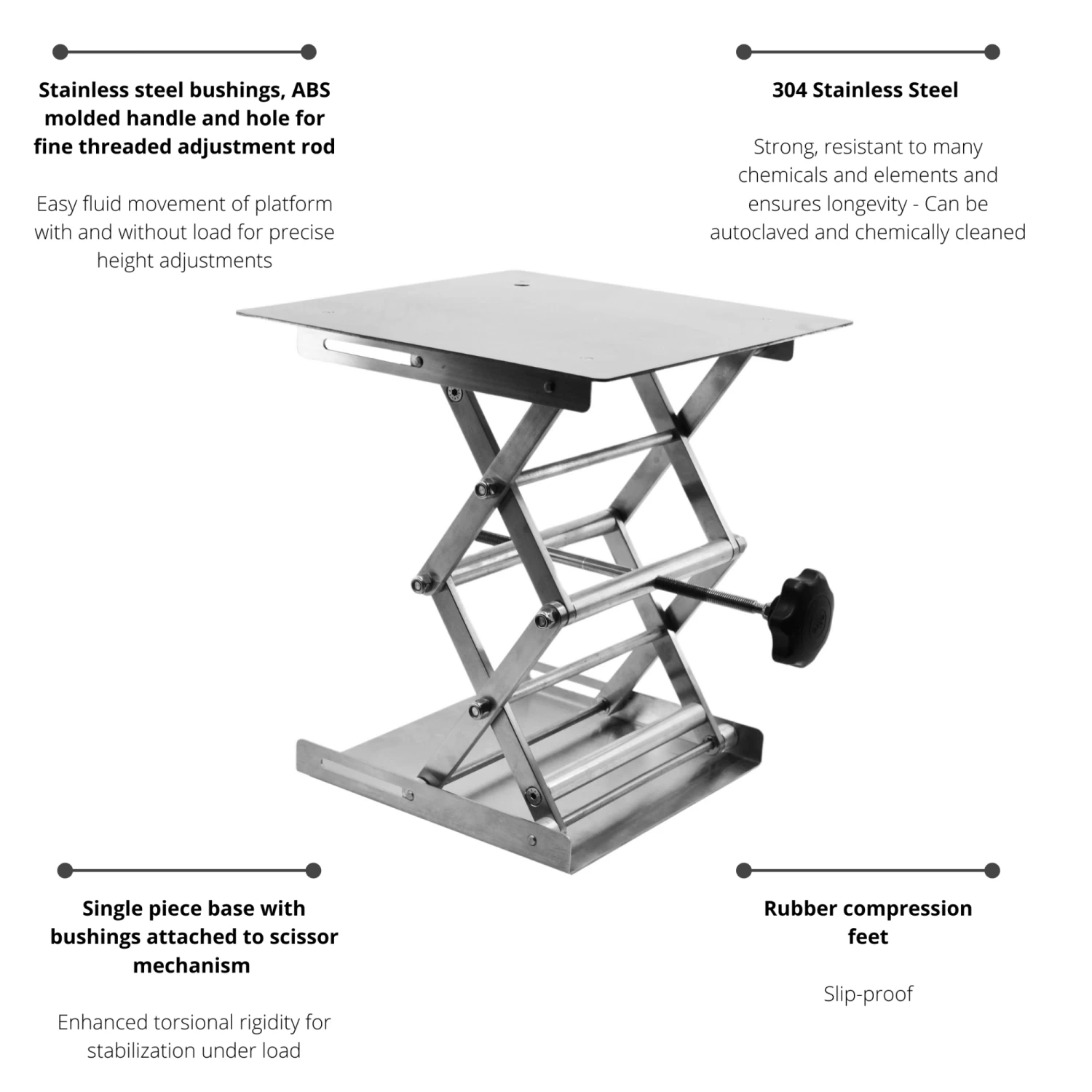 Stainless steel bushings, ABS molded handle and hole for fine threaded adjustment rod

Easy fluid movement of platform with and without load for precise height adjustments

304 Stainless Steel

Strong, resistant to many chemicals and elements and ensures longevity - Can be autoclaved and chemically cleaned

Single piece base with bushings attached to scissor mechanism

Enhanced torsional rigidity for stabilization under load

Rubber compression feet

Slip-proof